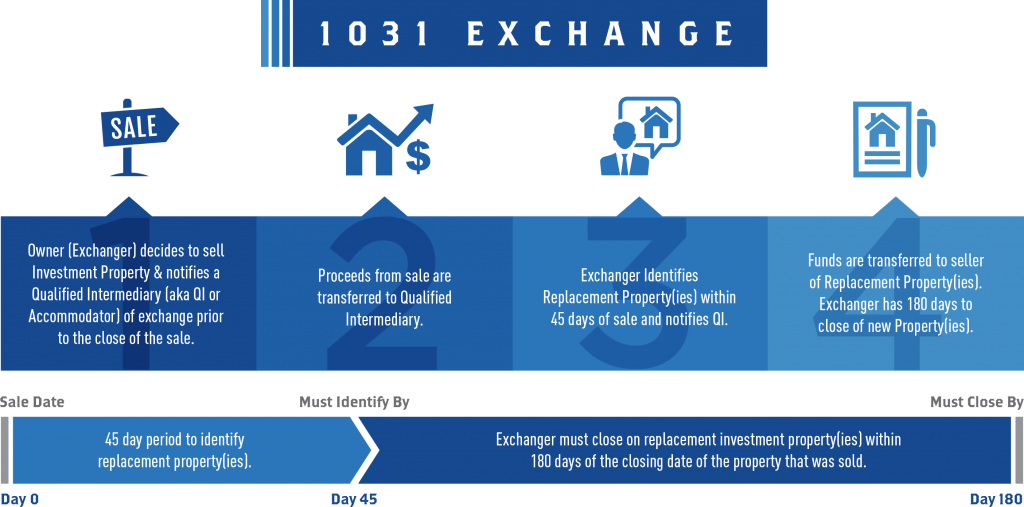 1031 EXCHANGE

SALE

$

1

Owner (Exchanger) decides to sell Investment Property & notifies a Qualified Intermediary (aka QI or Accommodator) of exchange prior to the close of the sale.

2

Proceeds from sale are transferred to Qualified Intermediary.

3

Exchanger Identifies Replacement Property(ies) within 45 days of sale and notifies QI.

4

Funds are transferred to seller of Replacement Property(ies). Exchanger has 180 days to close of new Property(ies).

Sale Date

Must Identify By

Must Close By

45 day period to identify replacement property(ies).

Exchanger must close on replacement investment property(ies) within 180 days of the closing date of the property that was sold.

Day 0

Day 45

Day 180